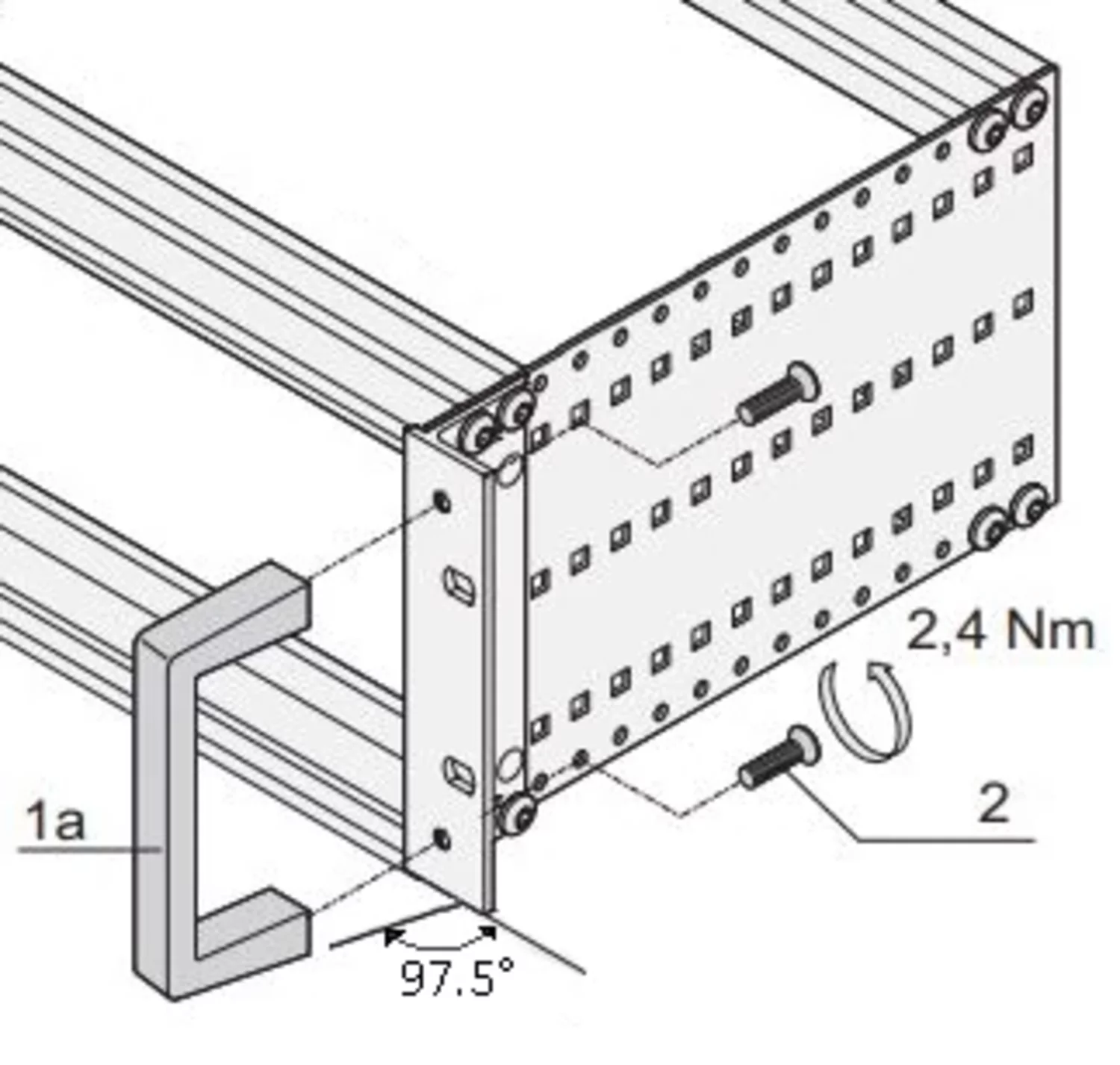 2,4 Nm

2

1a

97.5°