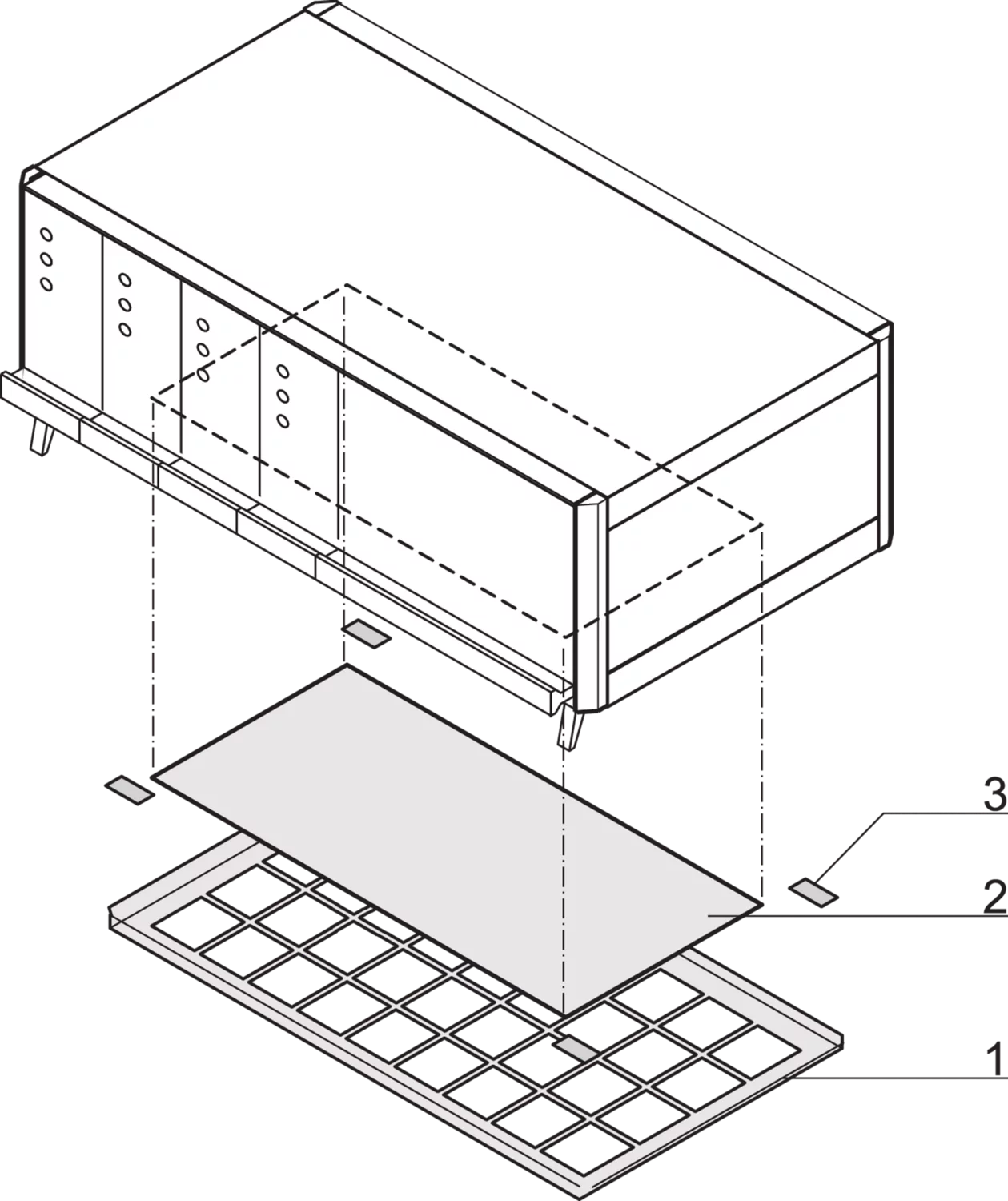 3
2
1