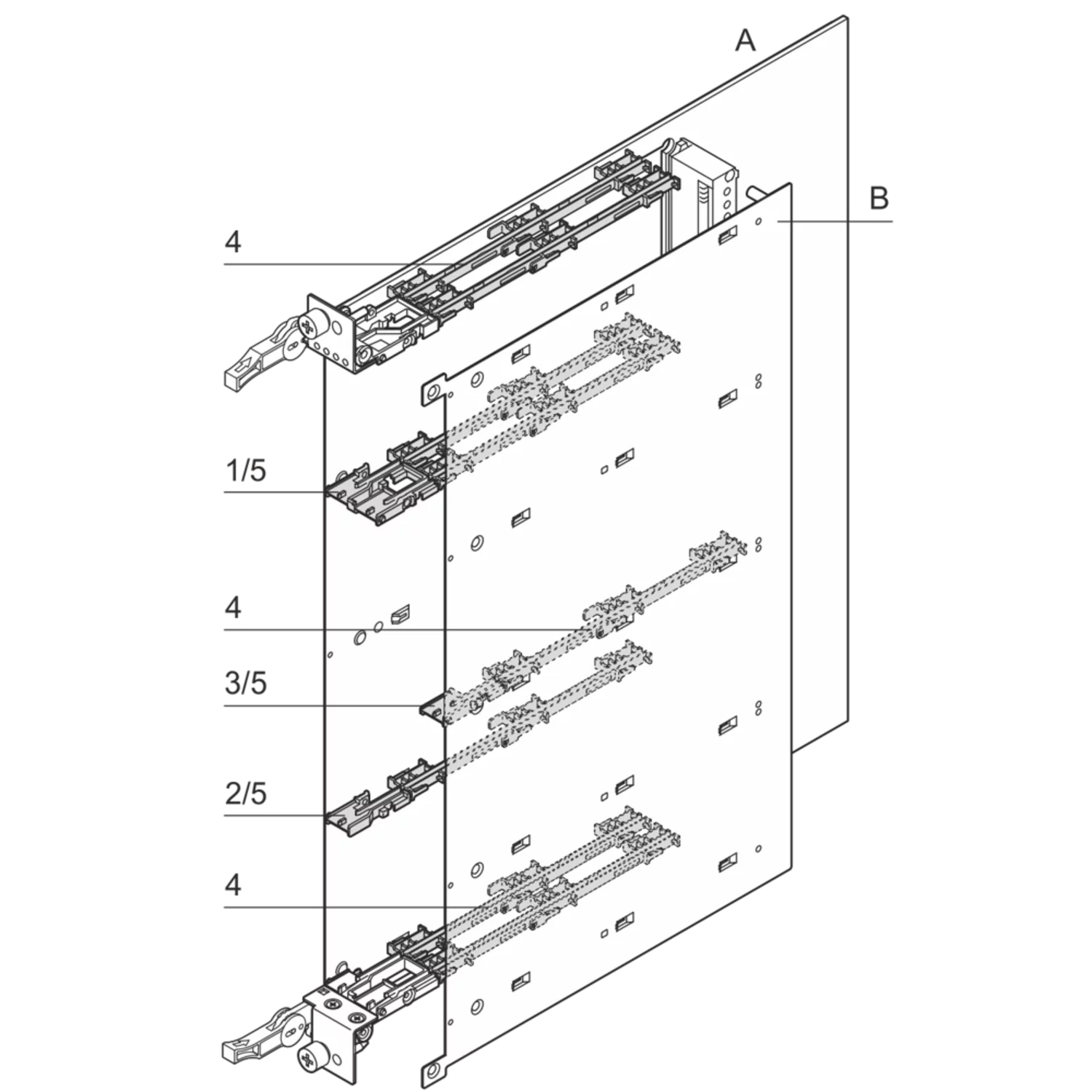 A

B

4

1/5

4

3/5

2/5

4