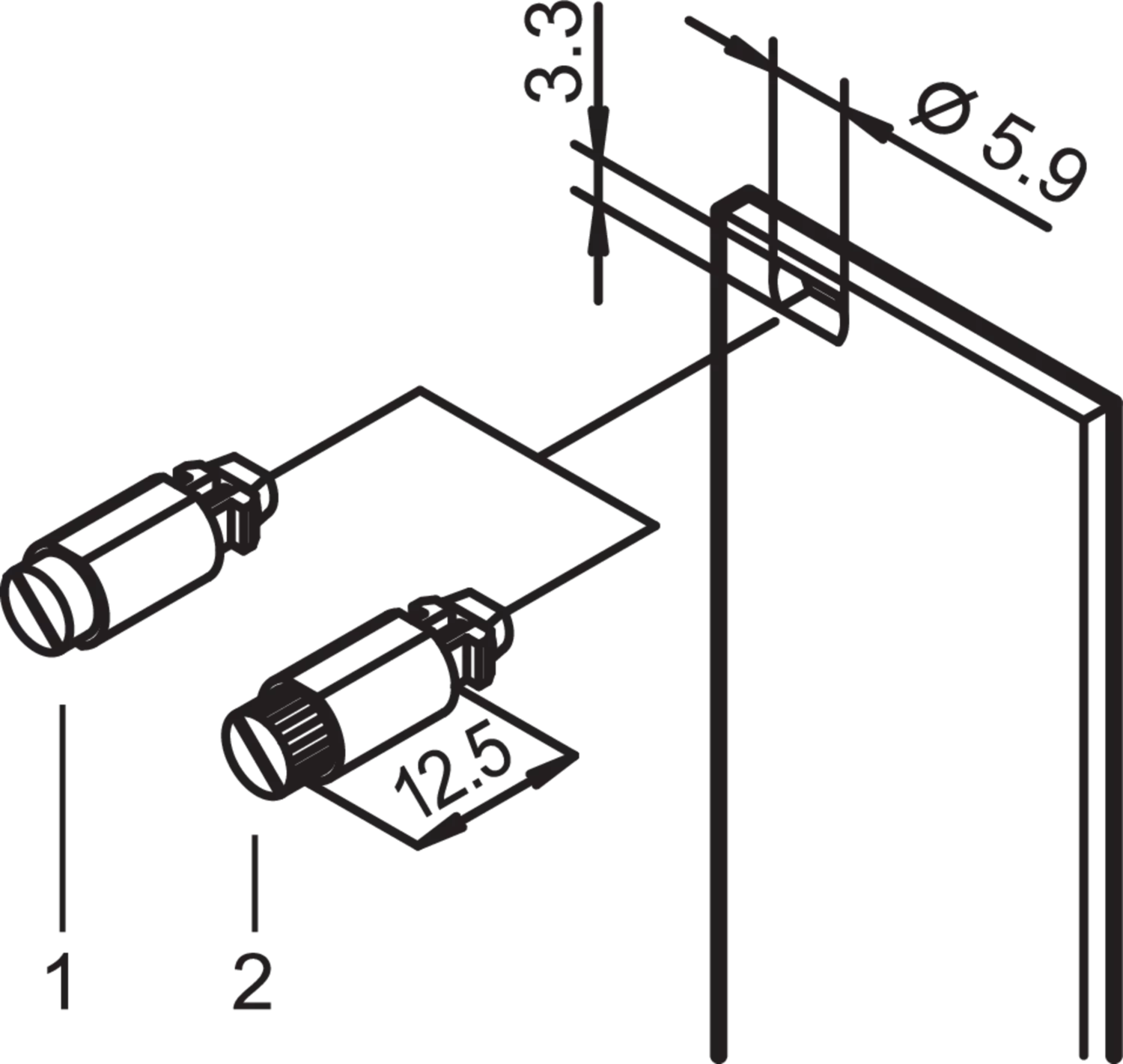 3.3
Ø 5.9
12.5
1
2