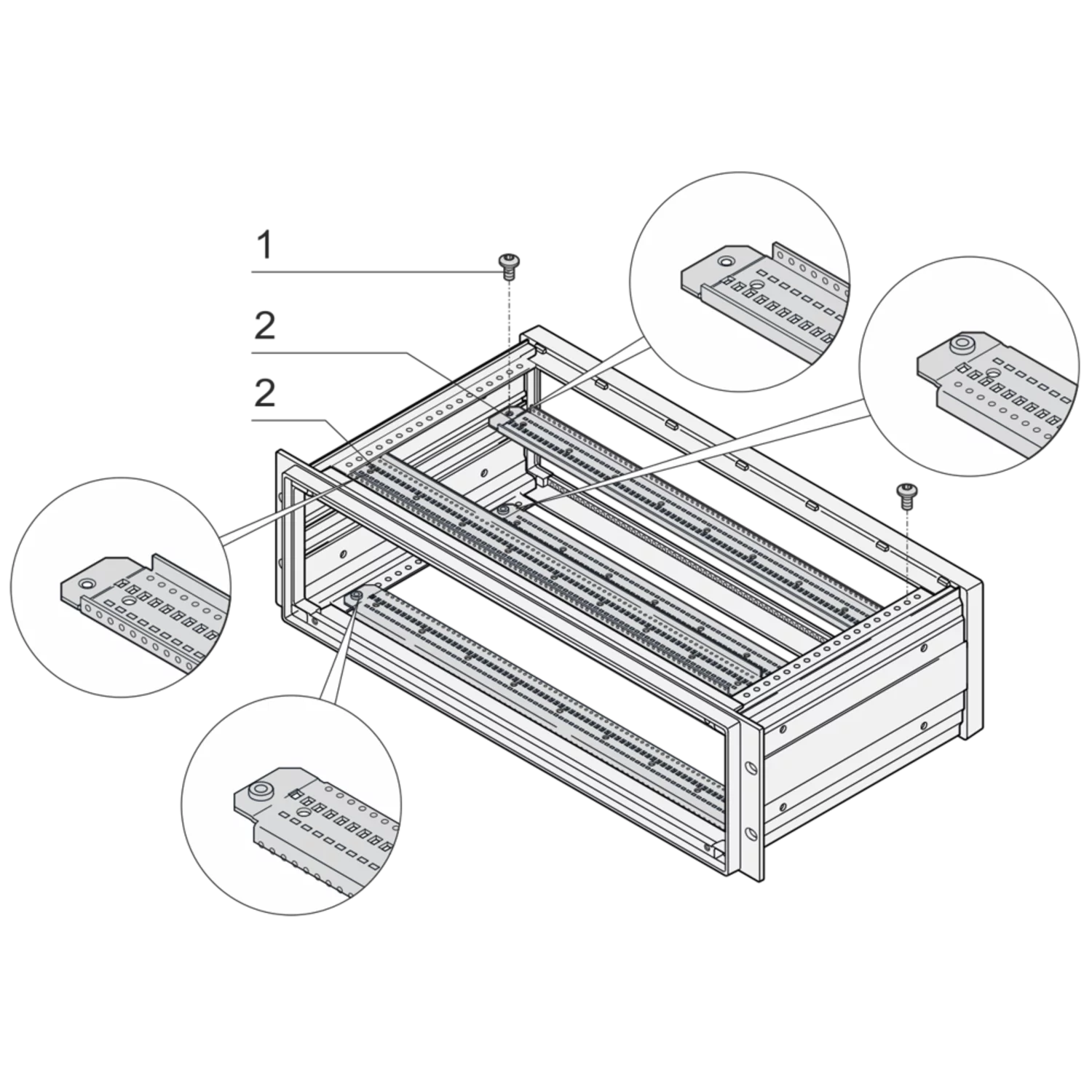 1
2
2