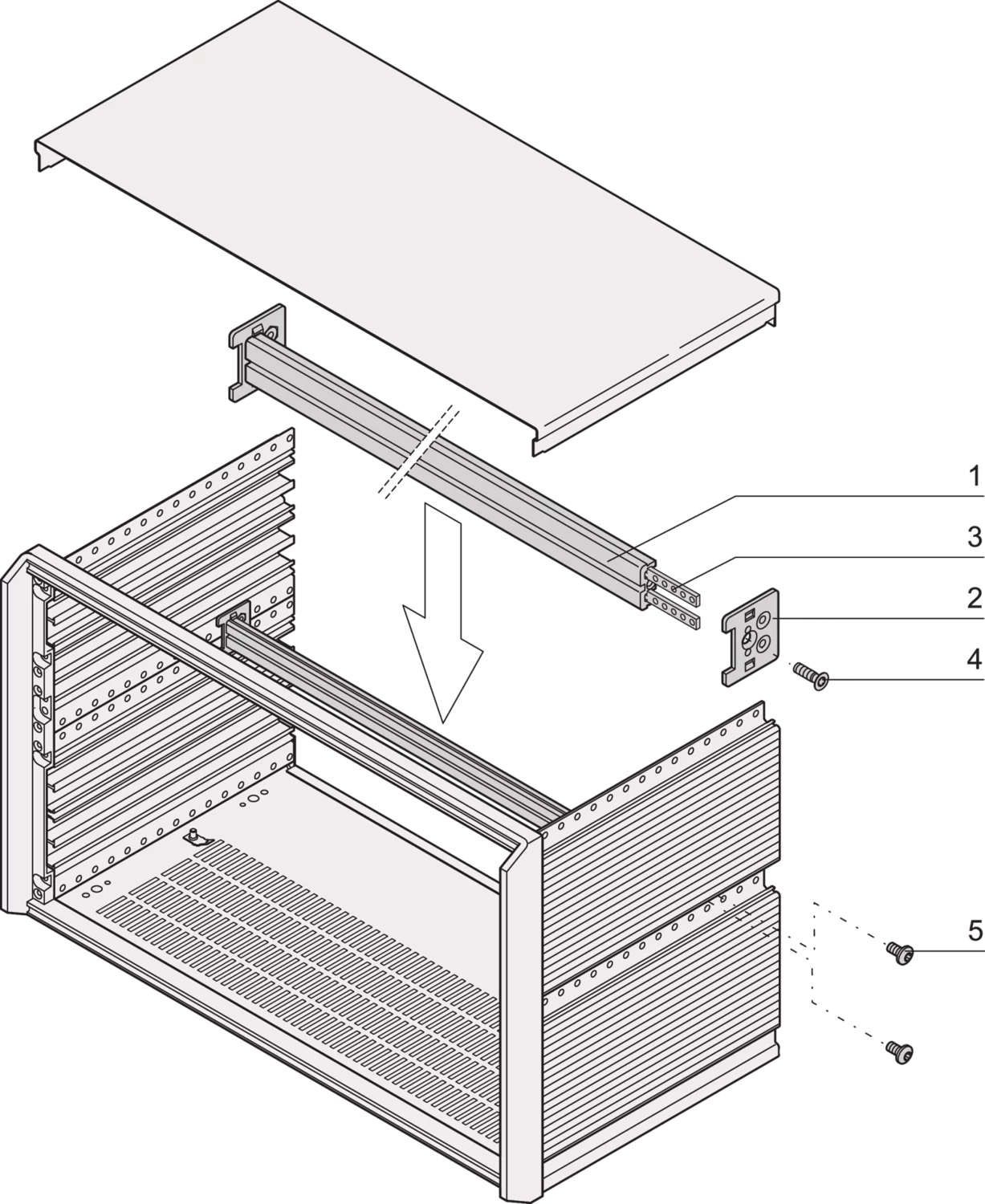 1
3
2
4
5