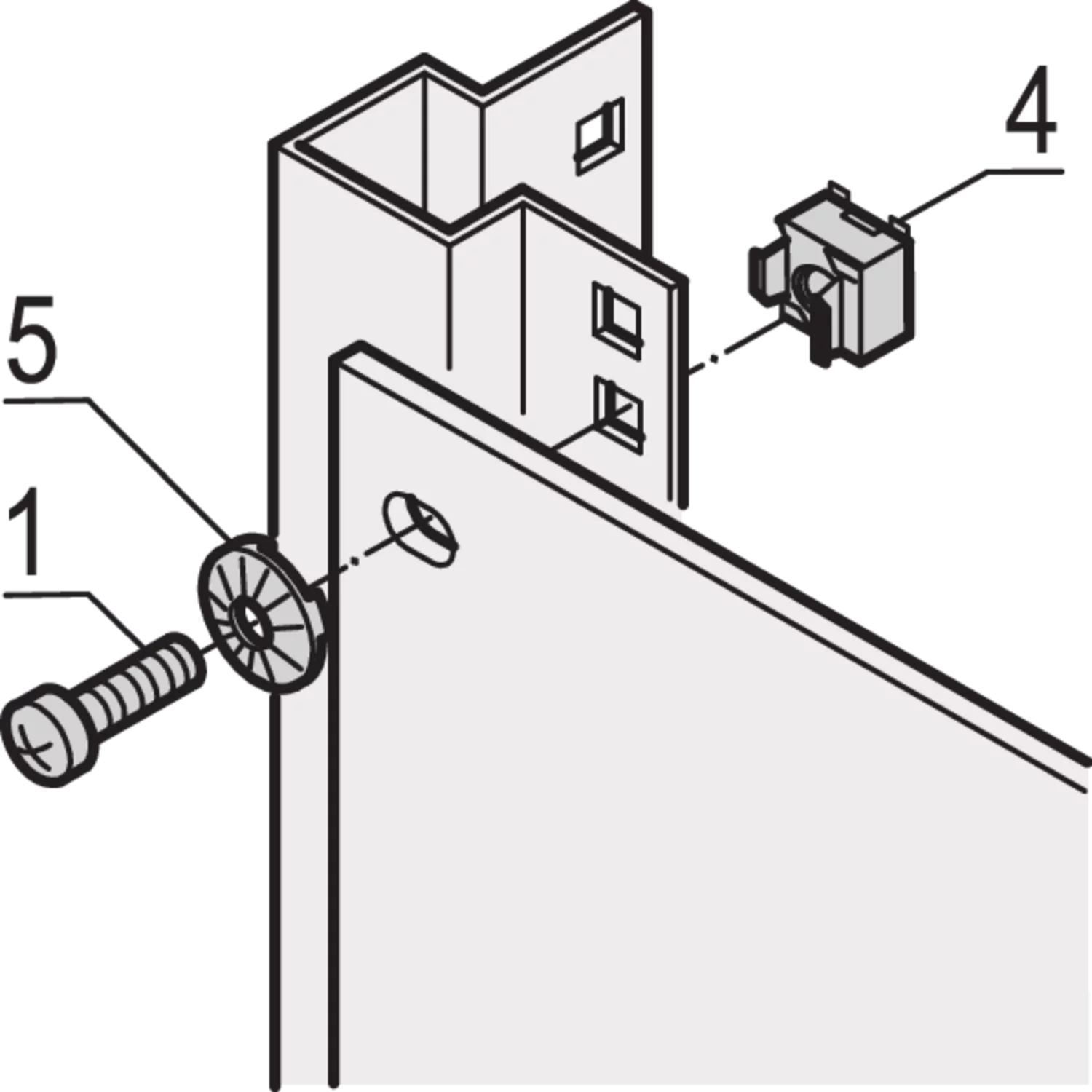 4
5
1