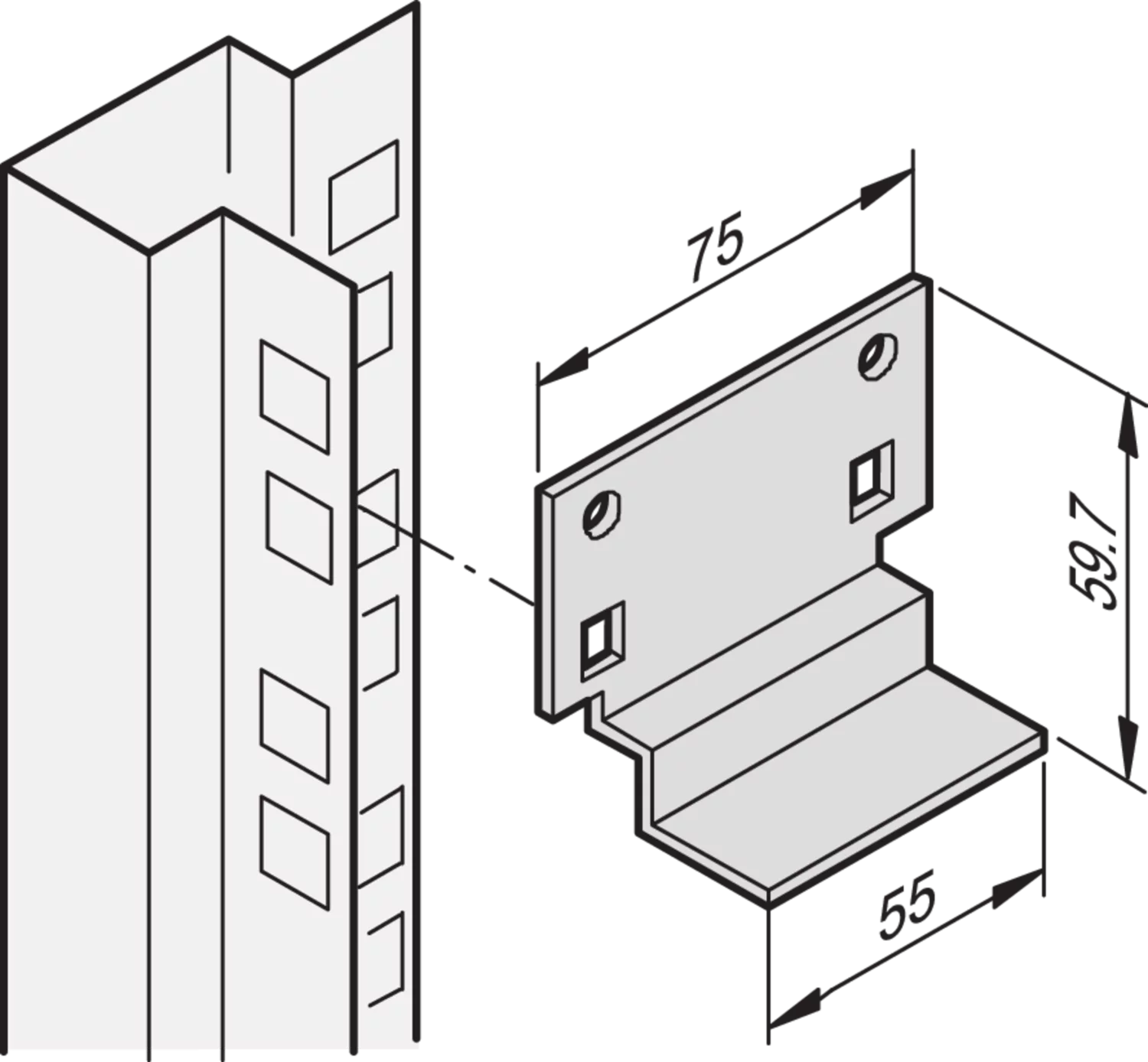 75
59.7
55