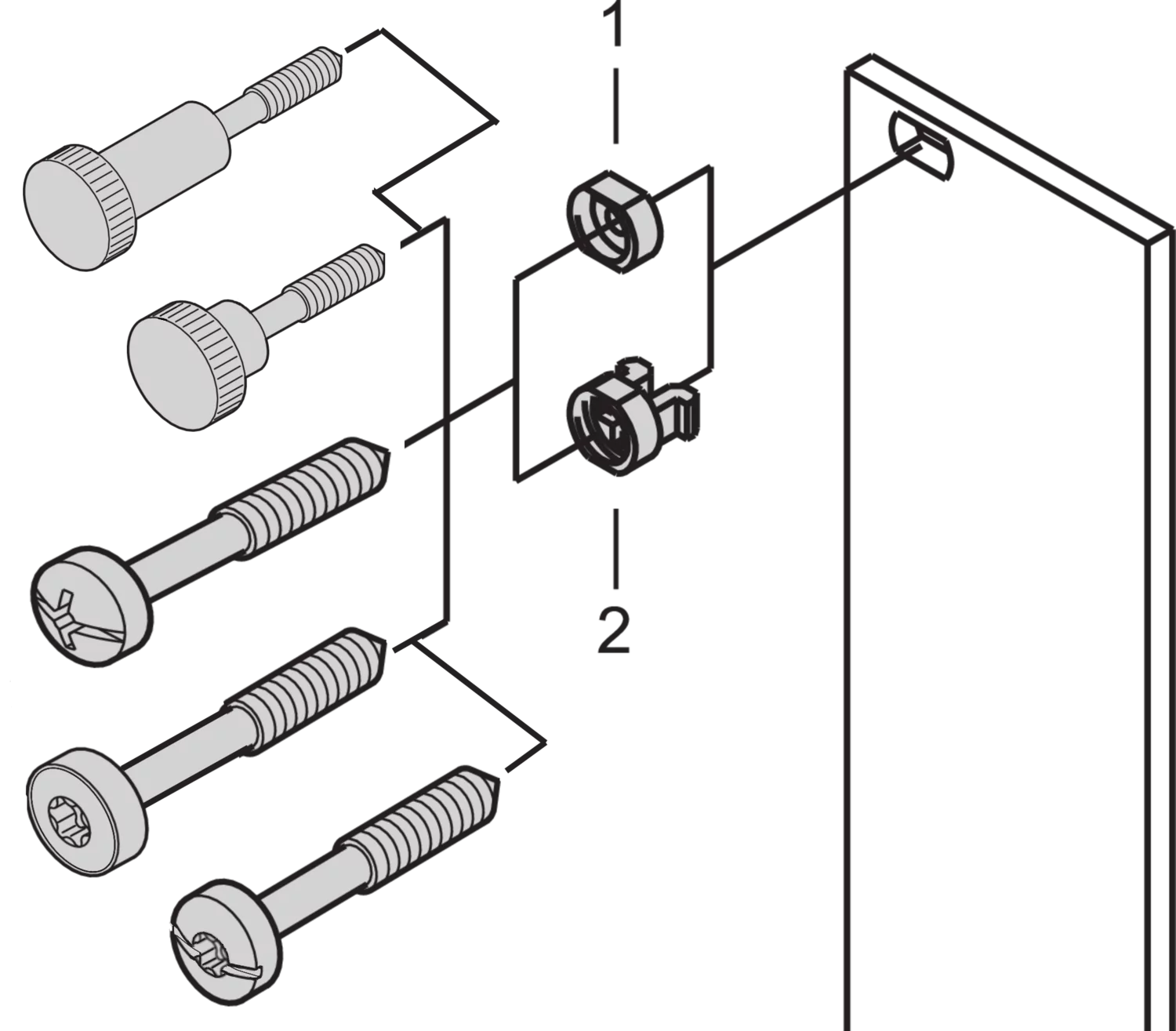 1
2