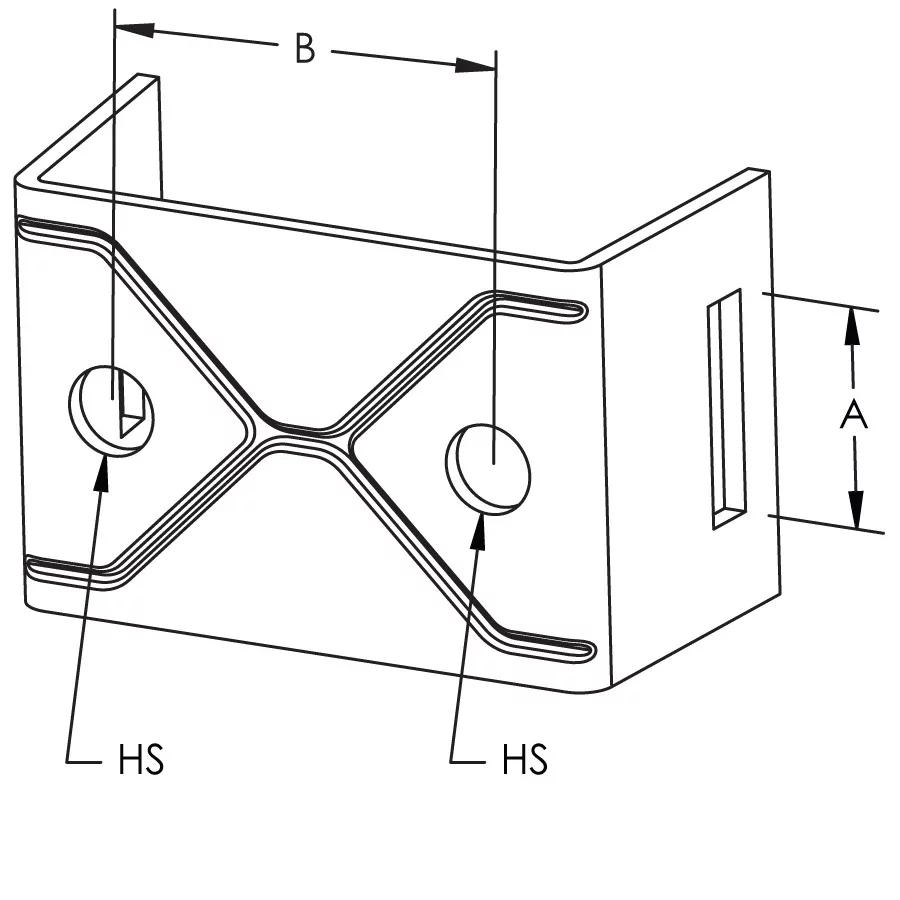 B

A

HS

HS