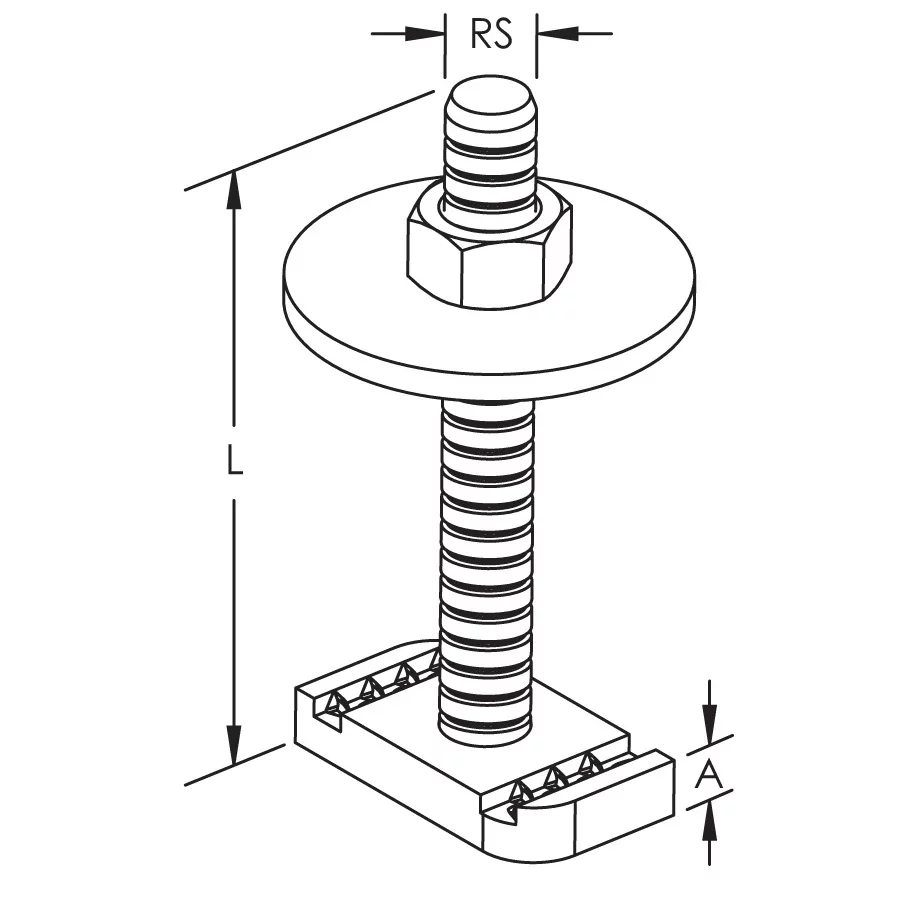 RS
L
A